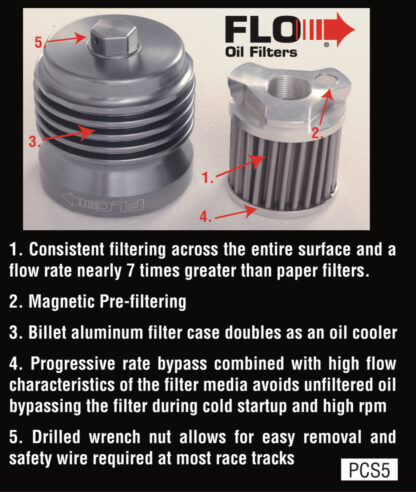 FLO
Oil Filters

5.

3.

2.

1.

4.

FLO

1. Consistent filtering across the entire surface and a flow rate nearly 7 times greater than paper filters.

2. Magnetic Pre-filtering

3. Billet aluminum filter case doubles as an oil cooler

4. Progressive rate bypass combined with high flow characteristics of the filter media avoids unfiltered oil bypassing the filter during cold startup and high rpm

5. Drilled wrench nut allows for easy removal and safety wire required at most race tracks

PCS5